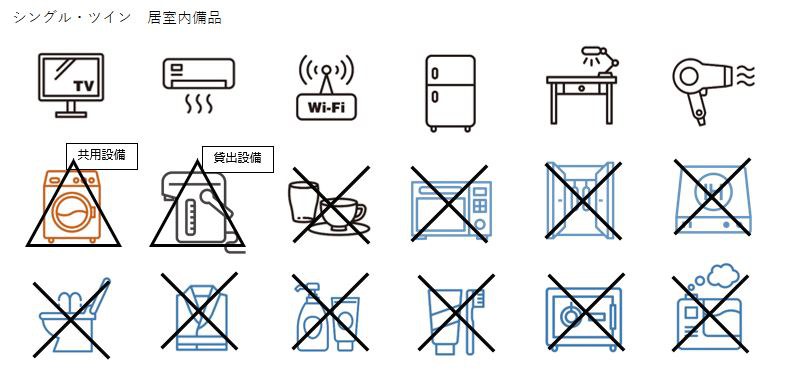 シングル・ツイン　居室内備品

TV

Wi-Fi

共用設備

貸出設備